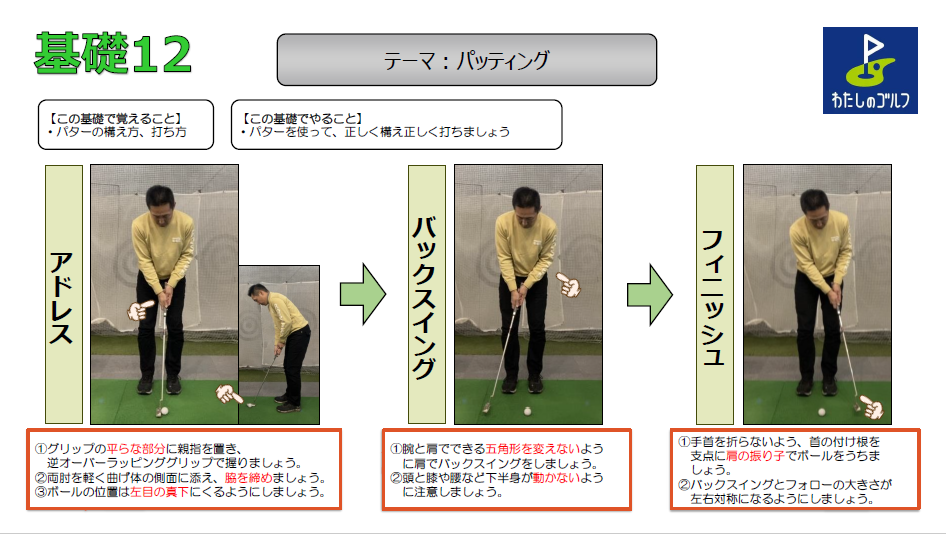 基礎12

テーマ：パッティング

わたしのゴルフ

【この基礎で覚えること】
・パターの構え方、打ち方

【この基礎でやること】
・パターを使って、正しく構え正しく打ちましょう

アドレス

バックスイング

フィニッシュ

①グリップの平らな部分に親指を置き、逆オーバーラッピンググリップで握りましょう。
②両肘を軽く曲げ体の側面に添え、脇を締めましょう。
③ボールの位置は左目の真下にくるようにしましょう。

①腕と肩でできる五角形を変えないように肩でバックスイングをしましょう。
②頭と膝や腰など下半身が動かないように注意しましょう。

①手首を折らないよう、首の付け根を支点に肩の振り子でボールをうちましょう。
②バックスイングとフォローの大きさが左右対称になるようにしましょう。